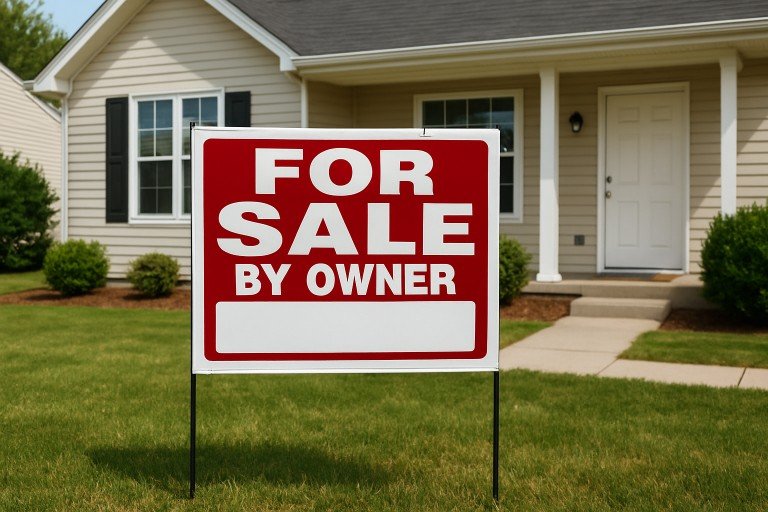 FOR SALE
BY OWNER